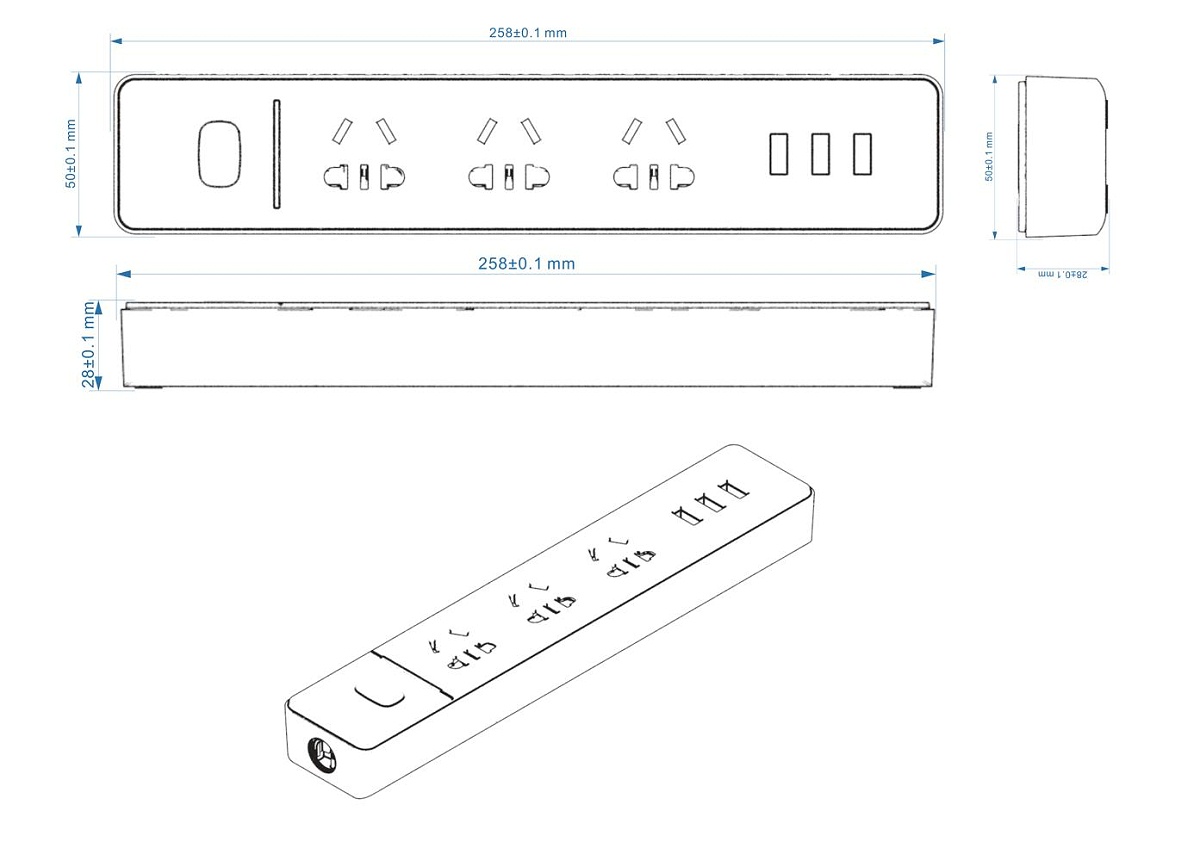 258±0.1 mm

50±0.1 mm

50±0.1 mm

28±0.1 mm

258±0.1 mm

28±0.1 mm